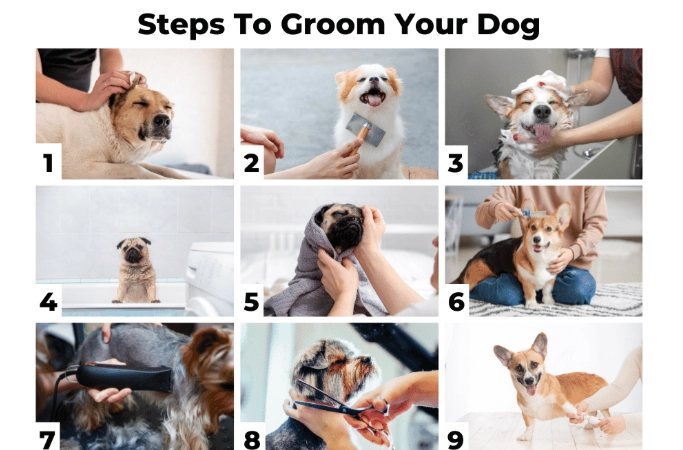 Steps To Groom Your Dog

1

2

3

4

5

6

7

8

9